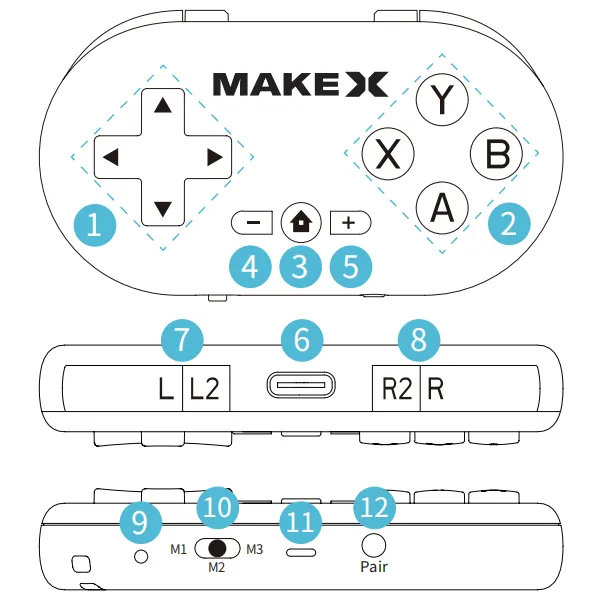 MAKE X

Y
X
B
A

1
2
−
+
4
3
5

7
6
8
L
L2
R2
R

9
10
11
12
M1
M3
M2
Pair