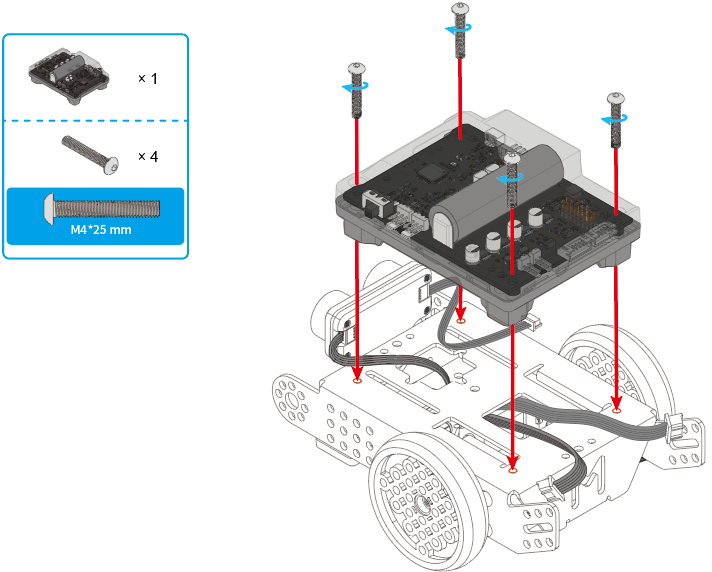 × 1

× 4

M4*25 mm