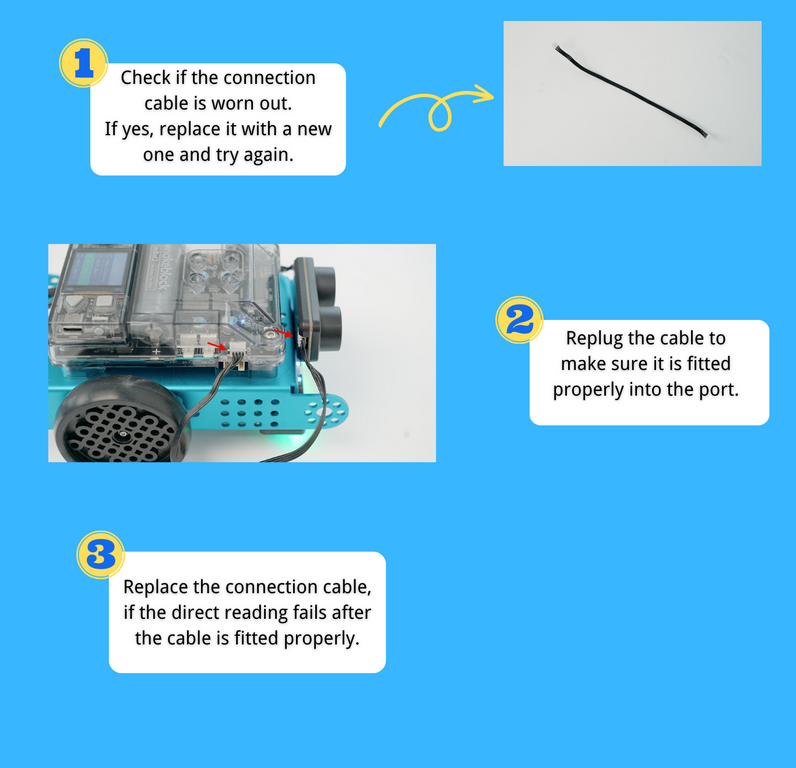 1

Check if the connection cable is worn out.
If yes, replace it with a new one and try again.

makeblock

2

Replug the cable to make sure it is fitted properly into the port.

3

Replace the connection cable, if the direct reading fails after the cable is fitted properly.