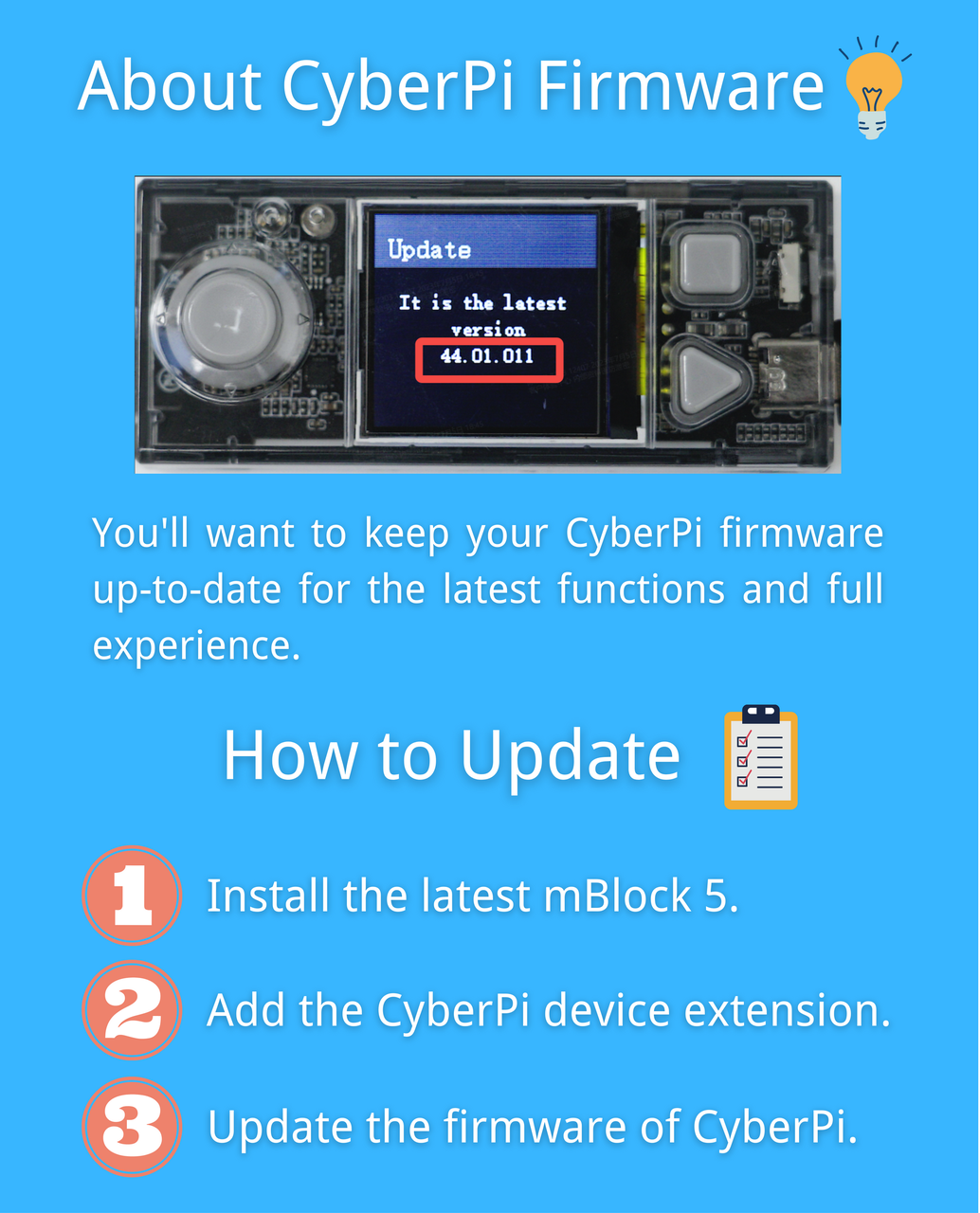 About CyberPi Firmware

Update

It is the latest version

44.01.011

You'll want to keep your CyberPi firmware up-to-date for the latest functions and full experience.

How to Update

1 Install the latest mBlock 5.

2 Add the CyberPi device extension.

3 Update the firmware of CyberPi.