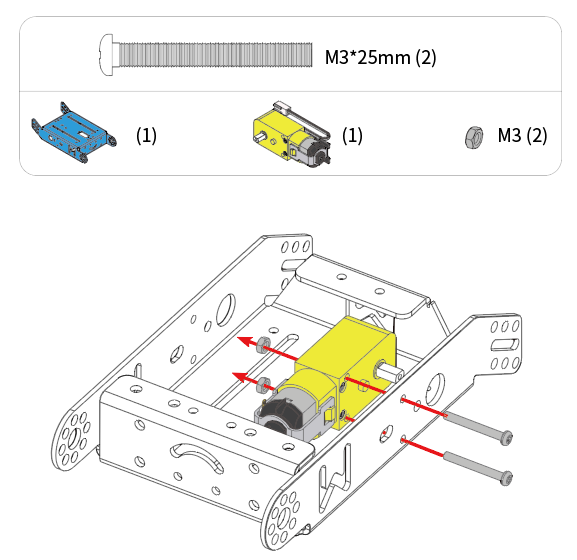 M3*25mm (2)

(1)

(1)

M3 (2)