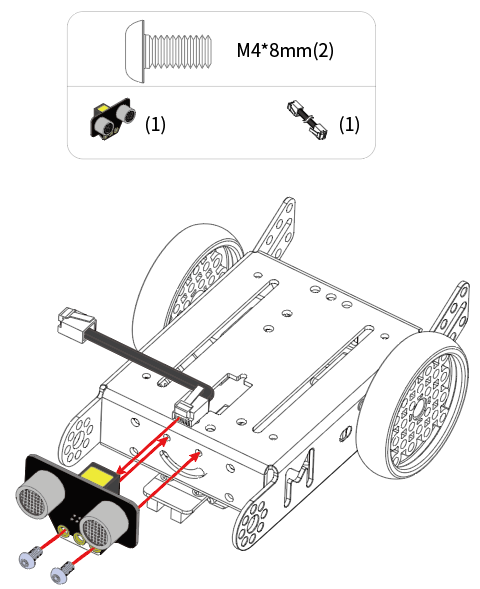 M4*8mm(2)

(1)

(1)