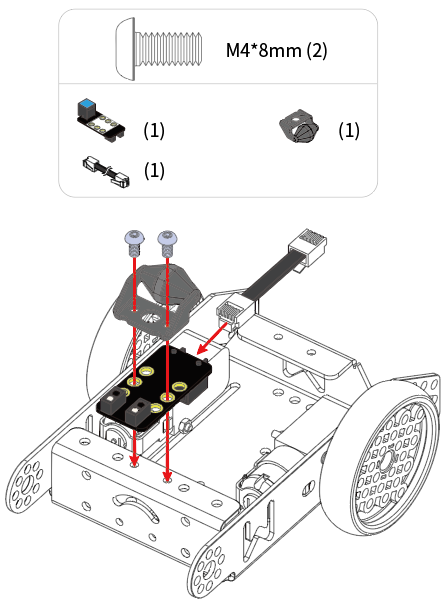 M4*8mm (2)

(1)

(1)

(1)