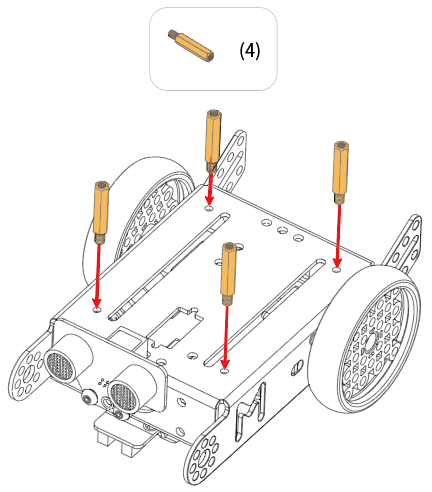 (4)